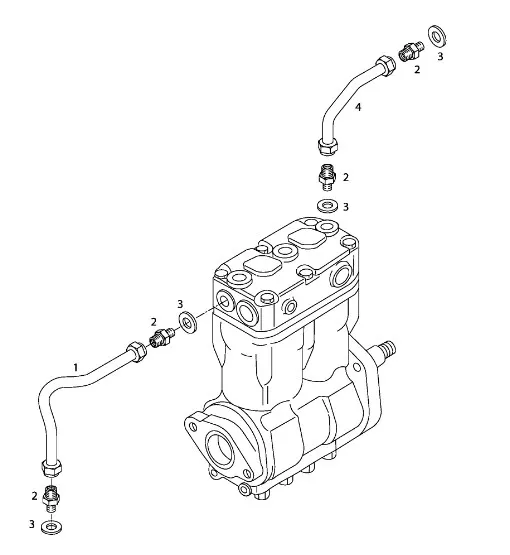 3
2
4
2
3
3
2
1
2
3